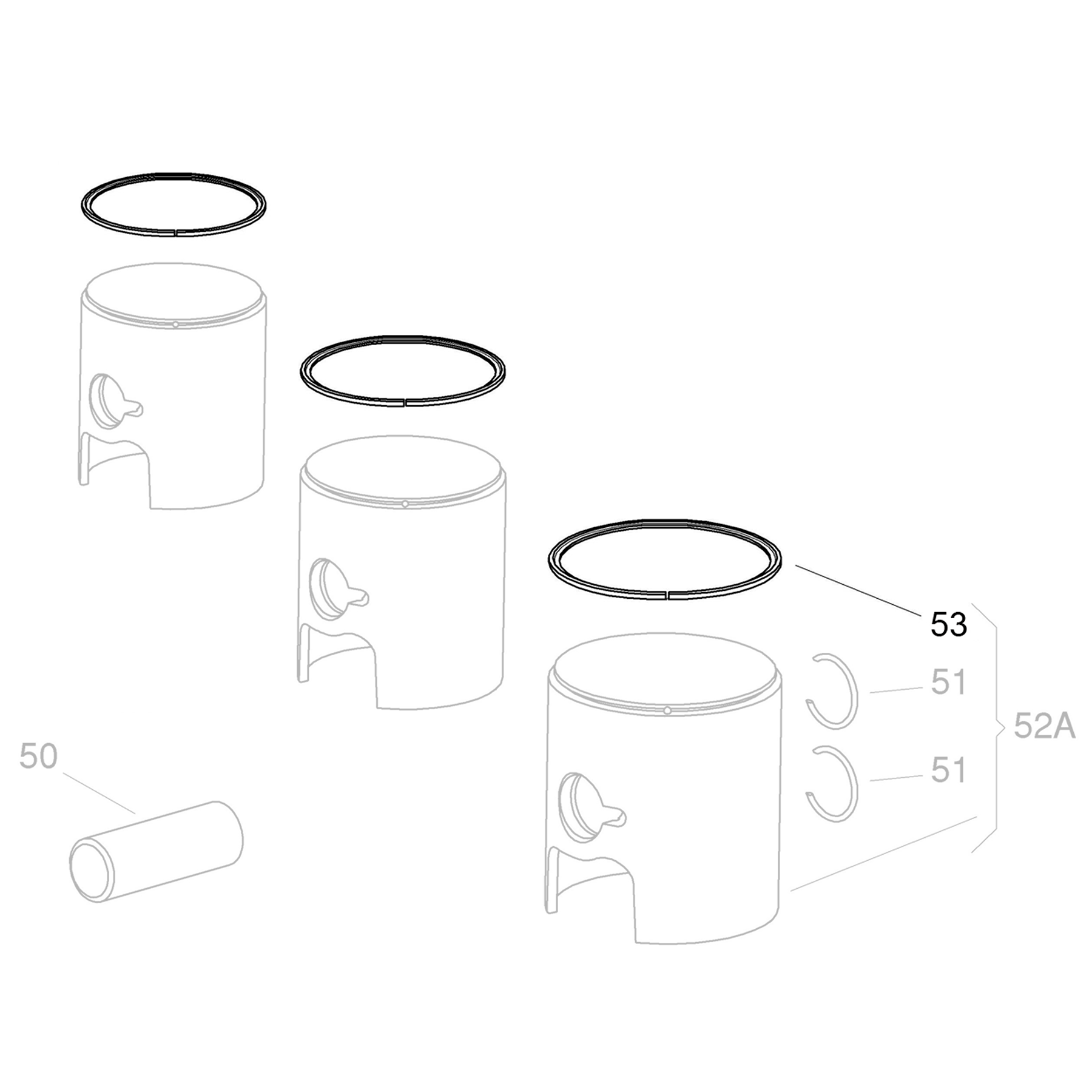 53
51
52A
51
50