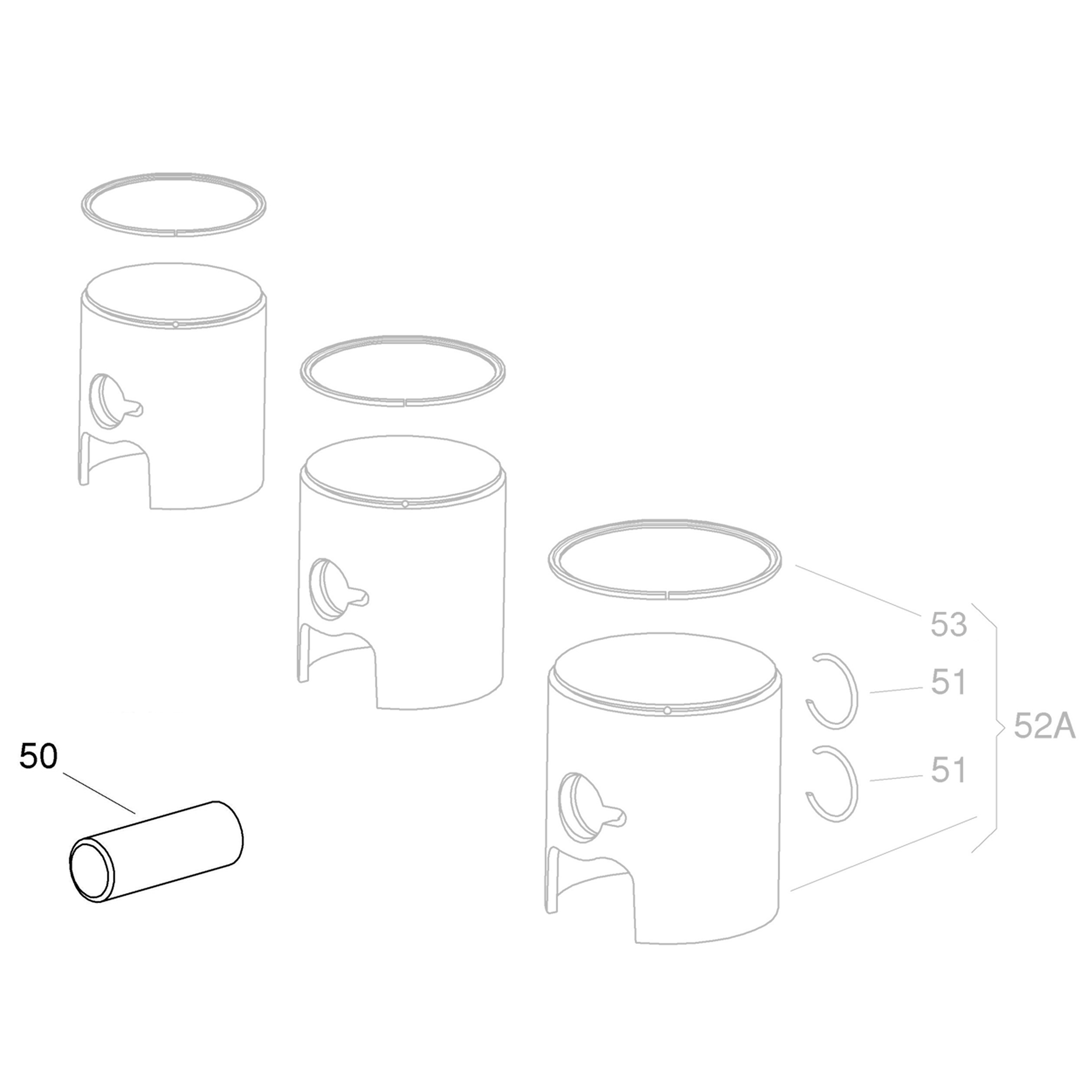 53
51
52A
51
50